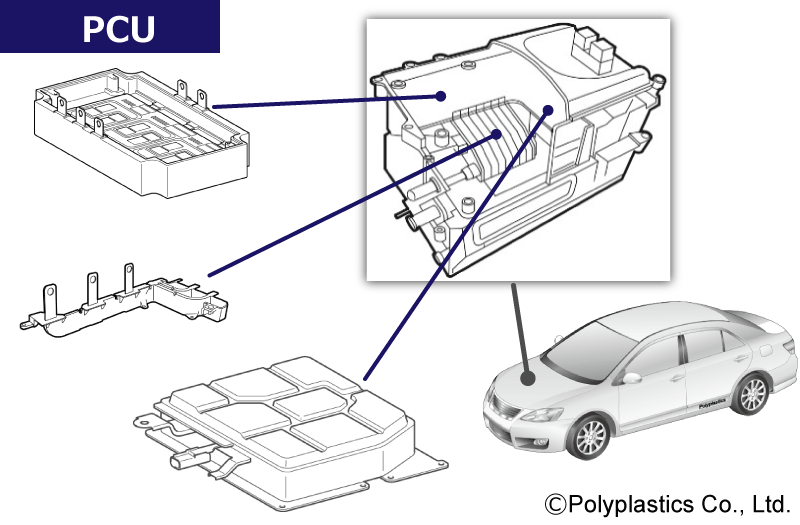 PCU

Polyplastics

©Polyplastics Co., Ltd.